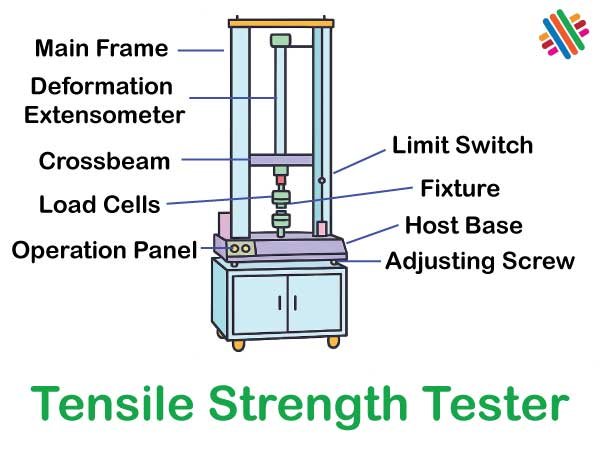 Main Frame
Deformation Extensometer
Crossbeam
Load Cells
Operation Panel
Limit Switch
Fixture
Host Base
Adjusting Screw

Tensile Strength Tester